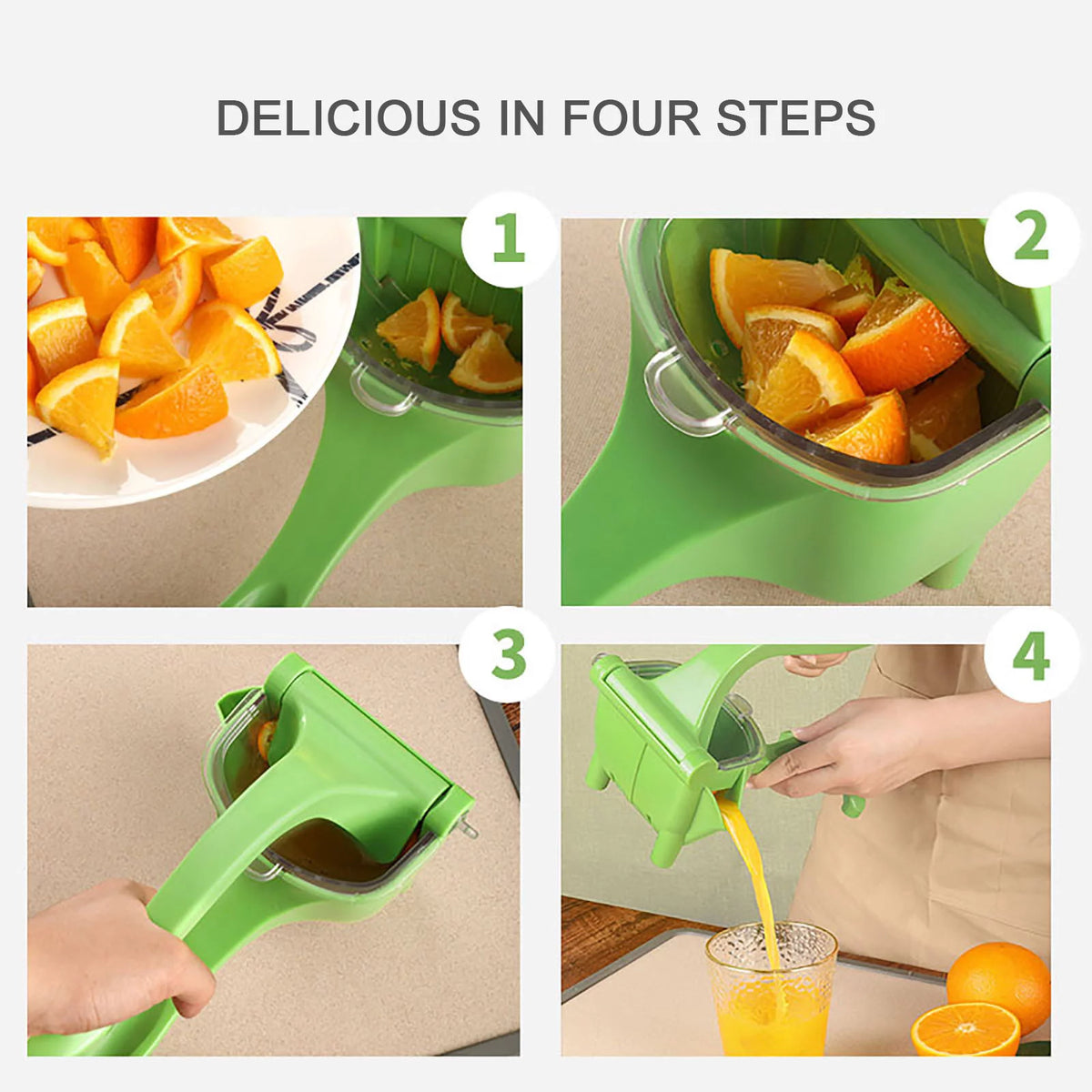 DELICIOUS IN FOUR STEPS

1

2

3

4