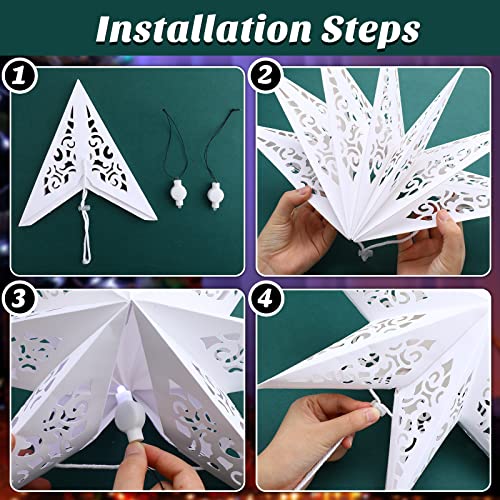 Installation Steps

1

2

3

4